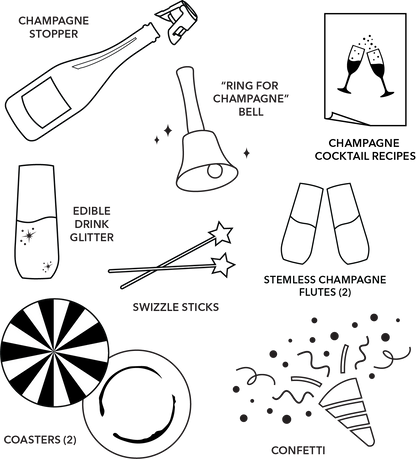 CHAMPAGNE STOPPER

"RING FOR CHAMPAGNE" BELL

CHAMPAGNE COCKTAIL RECIPES

EDIBLE DRINK GLITTER

SWIZZLE STICKS

STEMLESS CHAMPAGNE FLUTES (2)

COASTERS (2)

CONFETTI